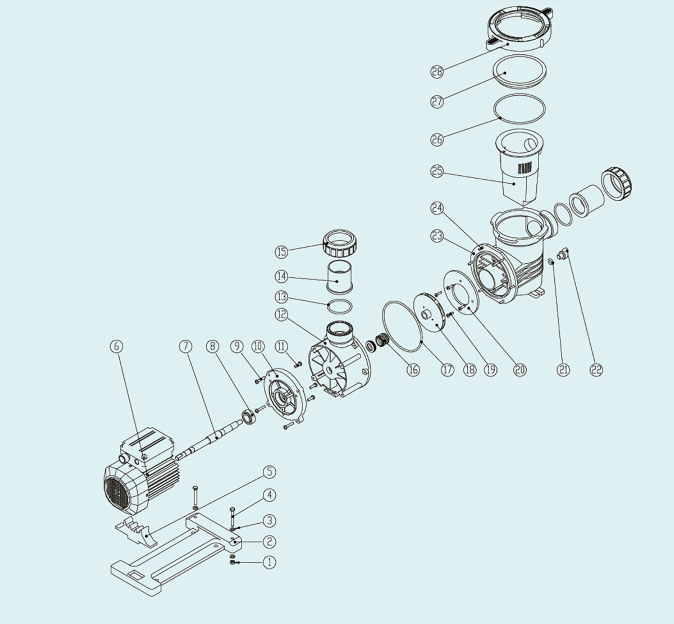 28
27
26
25
24
23
15
14
13
12
6
7
8
9
10
11
16
17
18
19
20
21
22
5
4
3
2
1