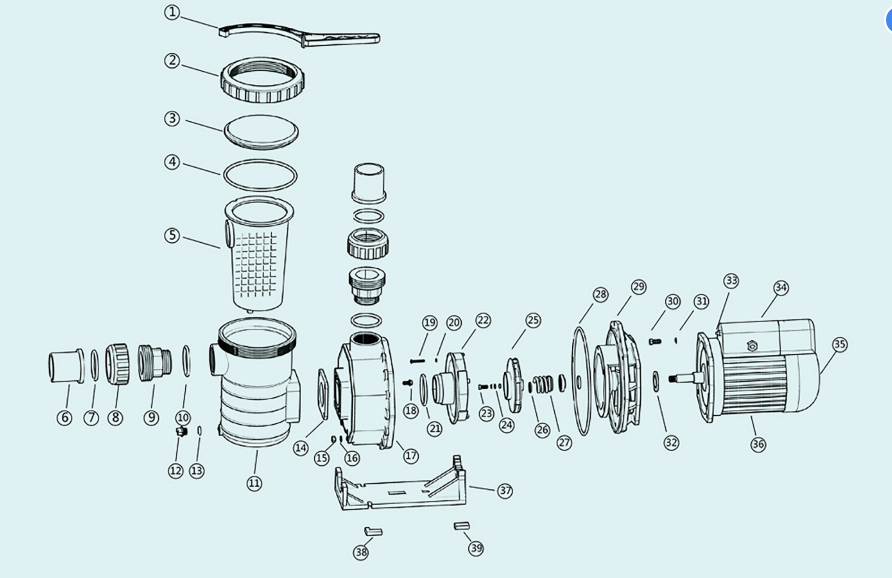 1
2
3
4
5
6
7
8
9
10
11
12
13
14
15
16
17
18
19
20
21
22
23
24
25
26
27
28
29
30
31
32
33
34
35
36
37
38
39