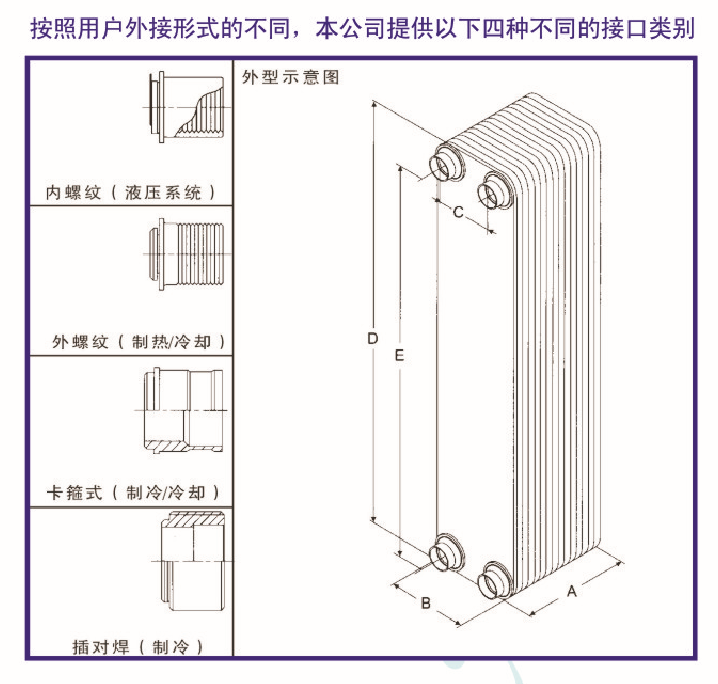 按照用户外接形式的不同，本公司提供以下四种不同的接口类别

内螺纹（液压系统）

外螺纹（制热/冷却）

卡箍式（制冷/冷却）

插对焊（制冷）

外型示意图

C

D

E

B

A